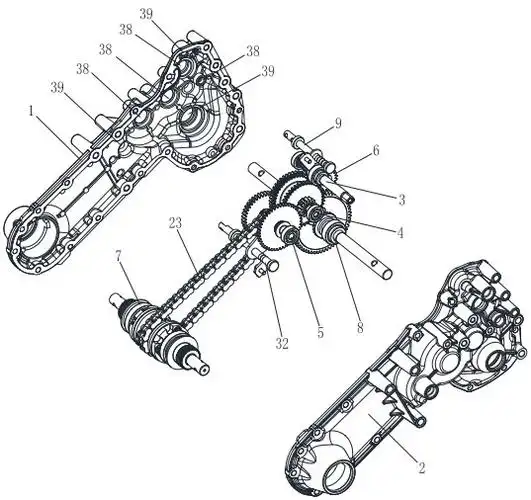 39
38
38
38
38
39
39
1
9
6
3
4
23
7
32
5
8
2