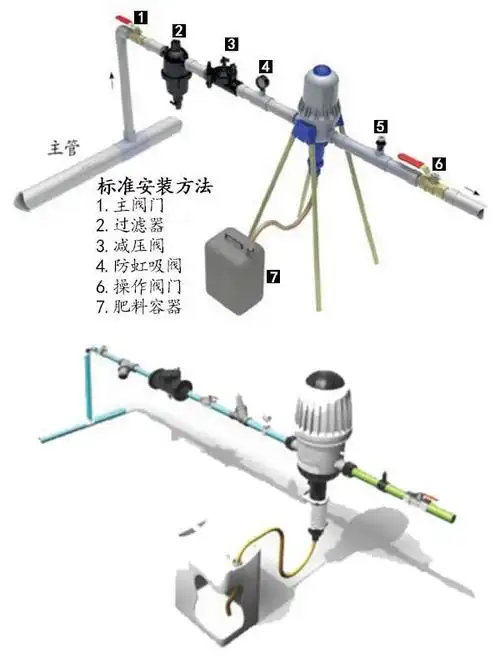 1

2

3

4

5

6

7

主管

标准安装方法
1. 主阀门
2. 过滤器
3. 减压阀
4. 防虹吸阀
6. 操作阀门
7. 肥料容器