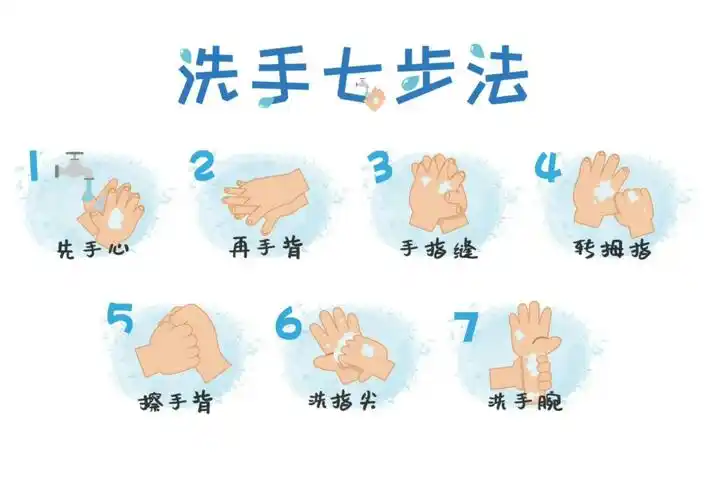 洗手七步法

1
先手心

2
再手背

3
手指缝

4
转拇指

5
擦手背

6
洗指尖

7
洗手腕