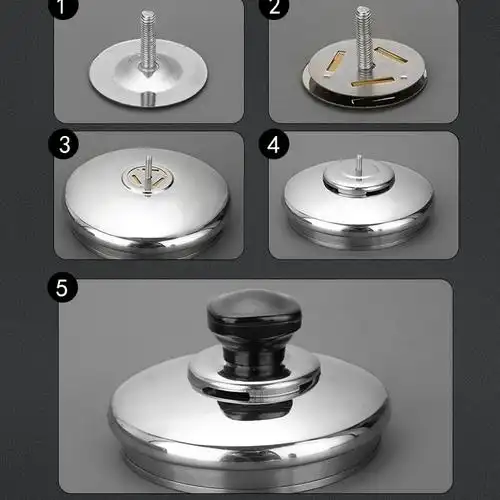 1
2
3
4
5