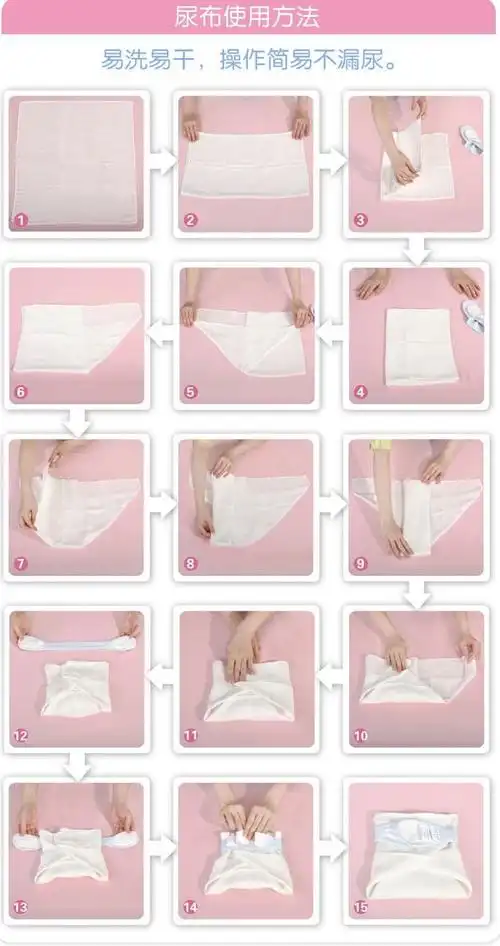 尿布使用方法

易洗易干，操作简易不漏尿。

1

2

3

4

5

6

7

8

9

10

11

12

13

14

15