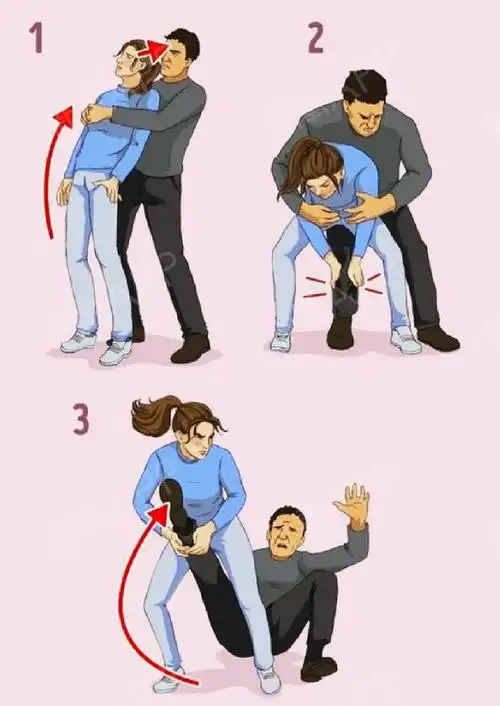 1

2

3