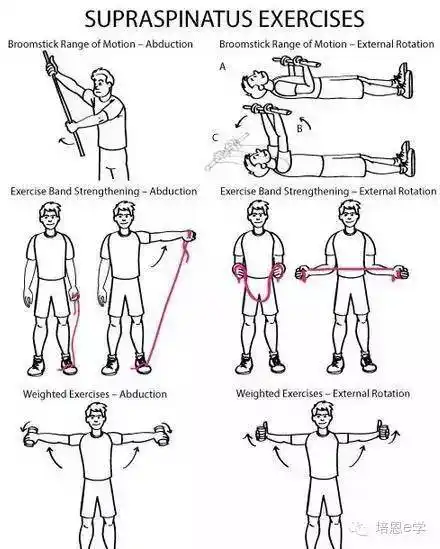 SUPRASPINATUS EXERCISES

Broomstick Range of Motion – Abduction

Broomstick Range of Motion – External Rotation

A

B

C

Exercise Band Strengthening – Abduction

Exercise Band Strengthening – External Rotation

Weighted Exercises – Abduction

Weighted Exercises – External Rotation

培恩e学