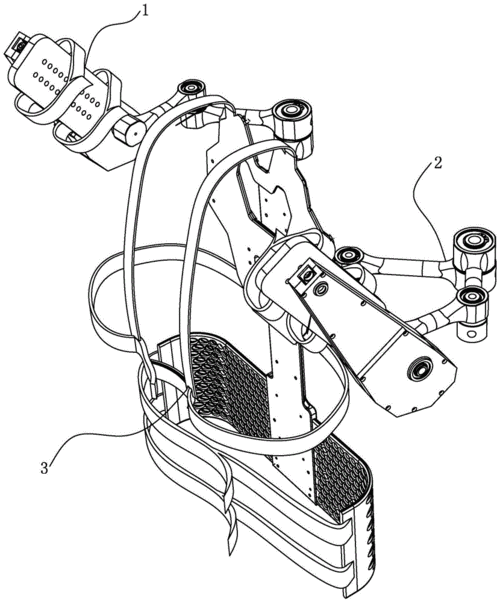 1
2
3