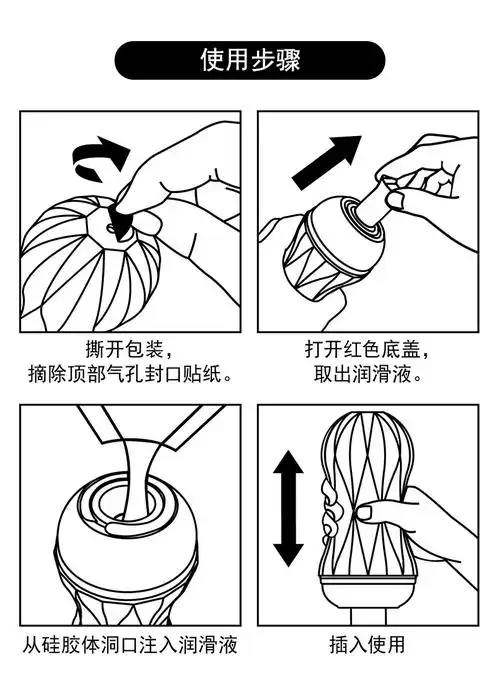 使用步骤

撕开包装，
摘除顶部气孔封口贴纸。

打开红色底盖，
取出润滑液。

从硅胶体洞口注入润滑液

插入使用