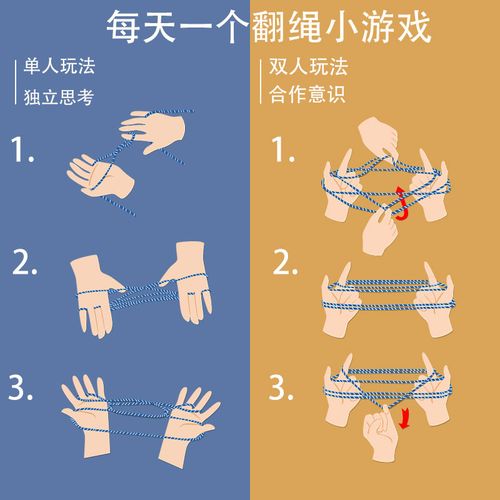 每天一个翻绳小游戏

单人玩法
独立思考

1.

2.

3.

双人玩法
合作意识

1.

2.

3.