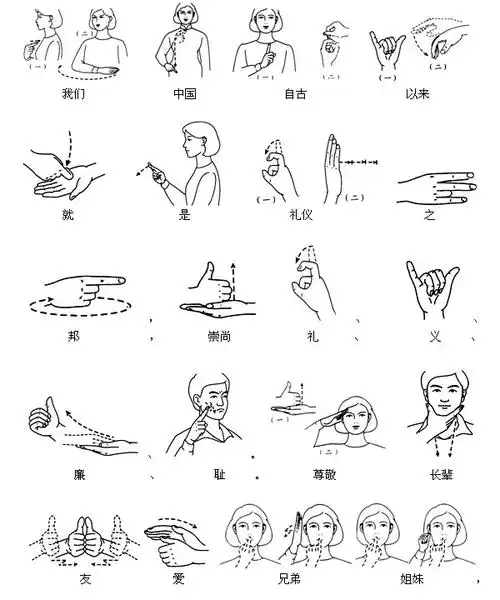 (一) (二)
我们

中国

(一) (二)
自古

(一) (二)
以来

就

是

(一) (二)
礼仪

之

邦 ，

崇尚

礼 、

义 、

廉 、

耻 。

(一) (二)
尊敬

长辈

友

爱

兄弟

姐妹 ，