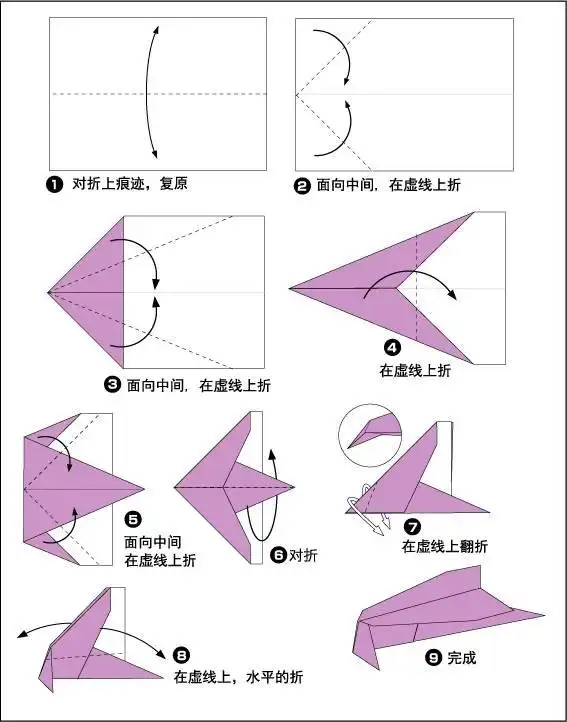 ❶ 对折上痕迹，复原

❷ 面向中间，在虚线上折

❸ 面向中间，在虚线上折

❹ 在虚线上折

❺ 面向中间 在虚线上折

❻ 对折

❼ 在虚线上翻折

❽ 在虚线上，水平的折

❾ 完成