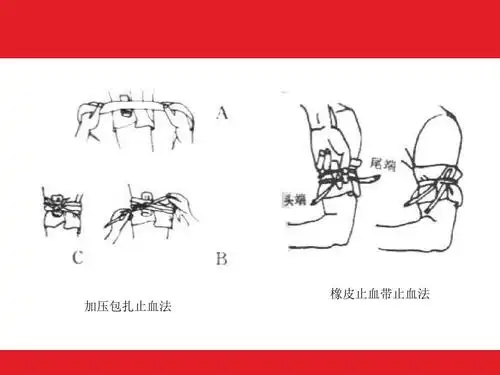 A

C

B

加压包扎止血法

尾端

头端

橡皮止血带止血法