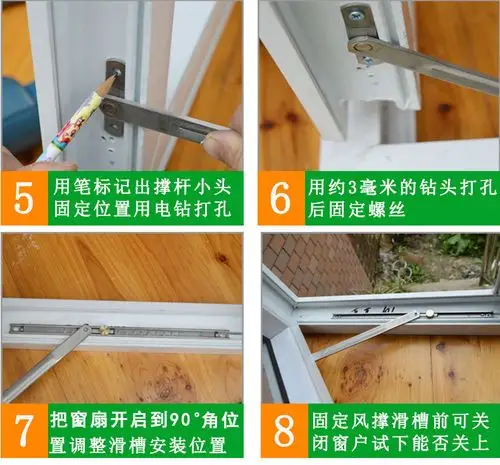 5 用笔标记出撑杆小头固定位置用电钻打孔

6 用约3毫米的钻头打孔后固定螺丝

7 把窗扇开启到90°角位置调整滑槽安装位置

8 固定风撑滑槽前可关闭窗户试下能否关上