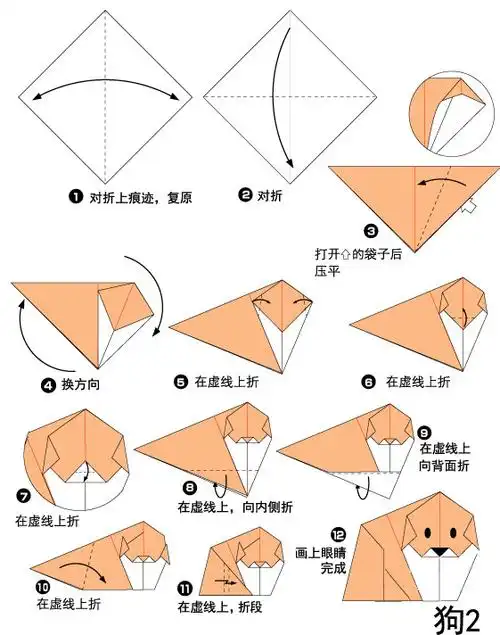 ❶ 对折上痕迹，复原

❷ 对折

❸ 打开⇧的袋子后压平

❹ 换方向

❺ 在虚线上折

❻ 在虚线上折

❼ 在虚线上折

❽ 在虚线上，向内侧折

❾ 在虚线上向背面折

❿ 在虚线上折

⓫ 在虚线上，折段

⓬ 画上眼睛完成

狗2