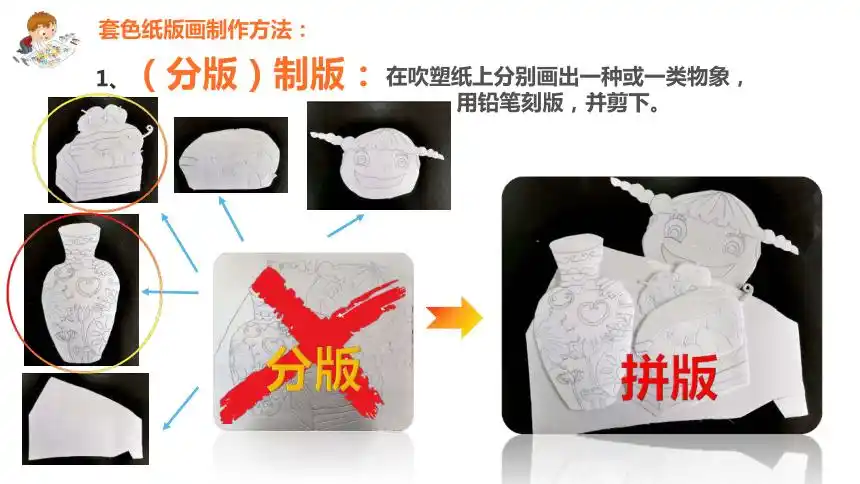 套色纸版画制作方法：

1、（分版）制版：在吹塑纸上分别画出一种或一类物象，用铅笔刻版，并剪下。

分版

拼版