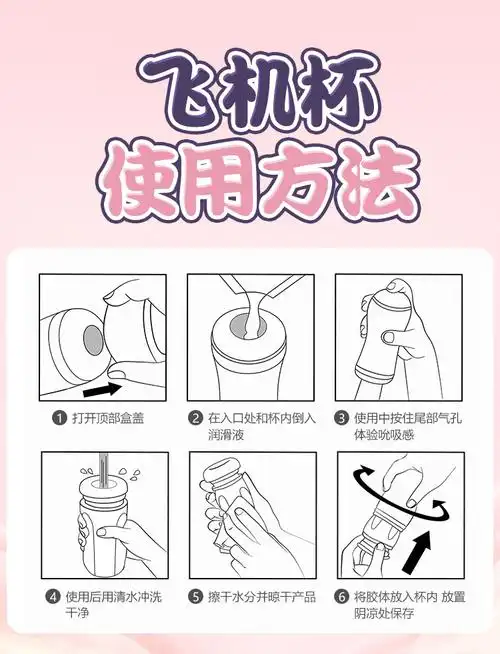 飞机杯
使用方法

1 打开顶部盒盖

2 在入口处和杯内倒入润滑液

3 使用中按住尾部气孔体验吮吸感

4 使用后用清水冲洗干净

5 擦干水分并晾干产品

6 将胶体放入杯内 放置阴凉处保存