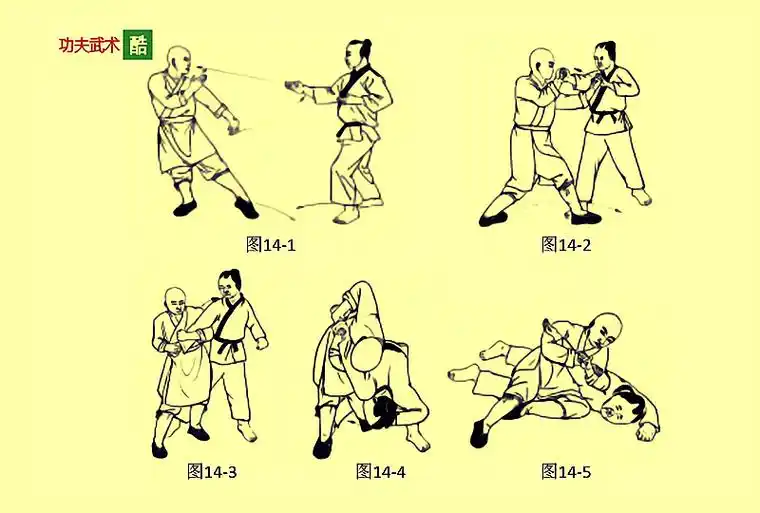 功夫武术 酷

图14-1

图14-2

图14-3

图14-4

图14-5