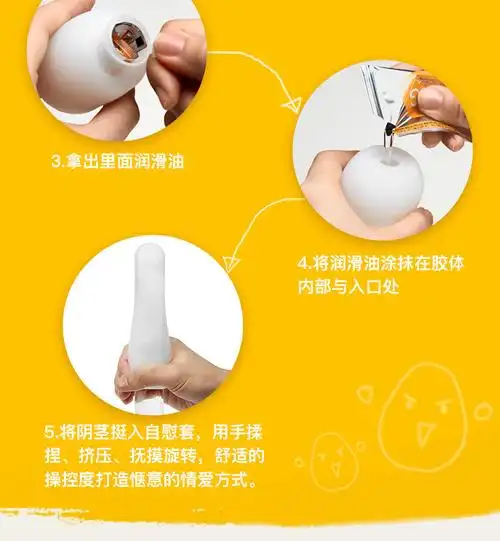 3.拿出里面润滑油

4.将润滑油涂抹在胶体内部与入口处

5.将阴茎挺入自慰套，用手揉捏、挤压、抚摸旋转，舒适的操控度打造惬意的情爱方式。