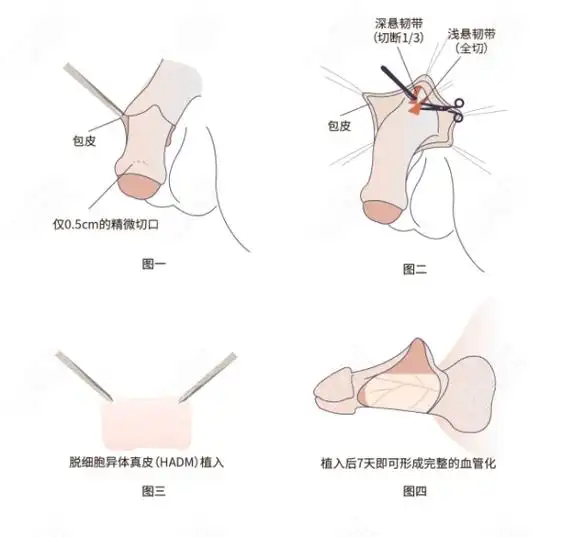 包皮

仅0.5cm的精微切口

图一

深悬韧带
(切断1/3)

浅悬韧带
(全切)

包皮

图二

脱细胞异体真皮(HADM)植入

图三

植入后7天即可形成完整的血管化

图四