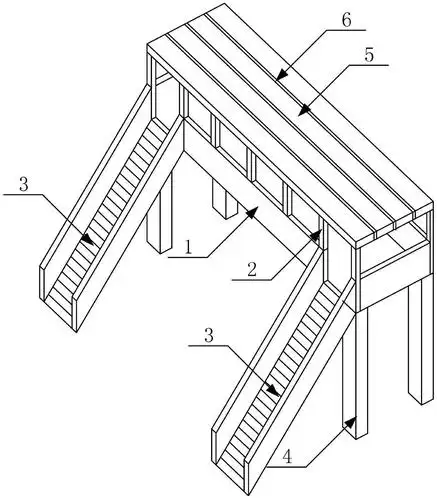 6
5
3
1
2
3
4