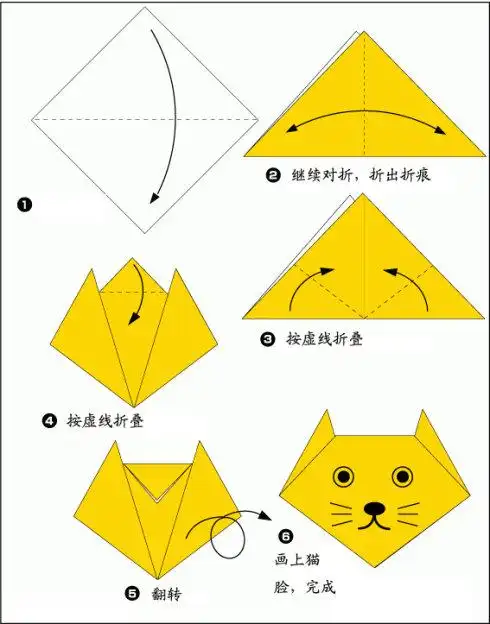 ❶

❷ 继续对折，折出折痕

❸ 按虚线折叠

❹ 按虚线折叠

❺ 翻转

❻ 画上猫脸，完成