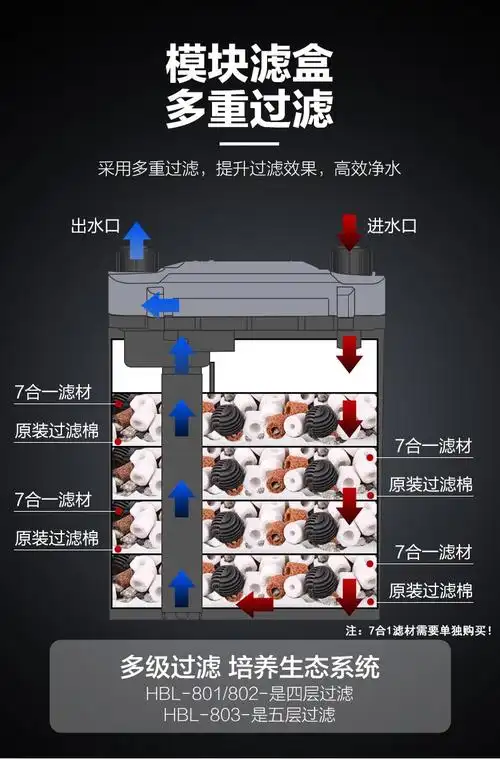 模块滤盒
多重过滤

采用多重过滤，提升过滤效果，高效净水

出水口

进水口

7合一滤材

原装过滤棉

7合一滤材

原装过滤棉

7合一滤材

原装过滤棉

7合一滤材

原装过滤棉

注：7合1滤材需要单独购买！

多级过滤 培养生态系统
HBL-801/802-是四层过滤
HBL-803-是五层过滤