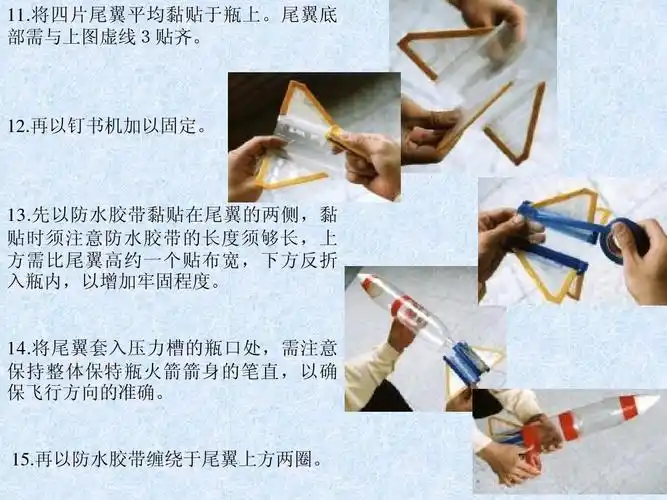 11.将四片尾翼平均黏贴于瓶上。尾翼底部需与上图虚线 3 贴齐。

12.再以钉书机加以固定。

13.先以防水胶带黏贴在尾翼的两侧，黏贴时须注意防水胶带的长度须够长，上方需比尾翼高约一个贴布宽，下方反折入瓶内，以增加牢固程度。

14.将尾翼套入压力槽的瓶口处，需注意保持整体保特瓶火箭箭身的笔直，以确保飞行方向的准确。

15.再以防水胶带缠绕于尾翼上方两圈。