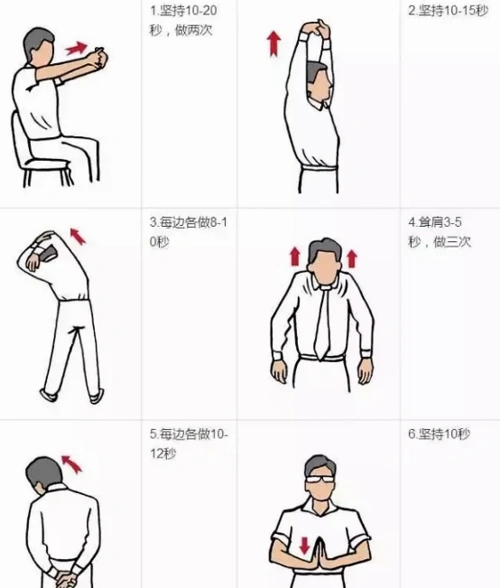 1.坚持10-20秒，做两次

2.坚持10-15秒

3.每边各做8-10秒

4.耸肩3-5秒，做三次

5.每边各做10-12秒

6.坚持10秒