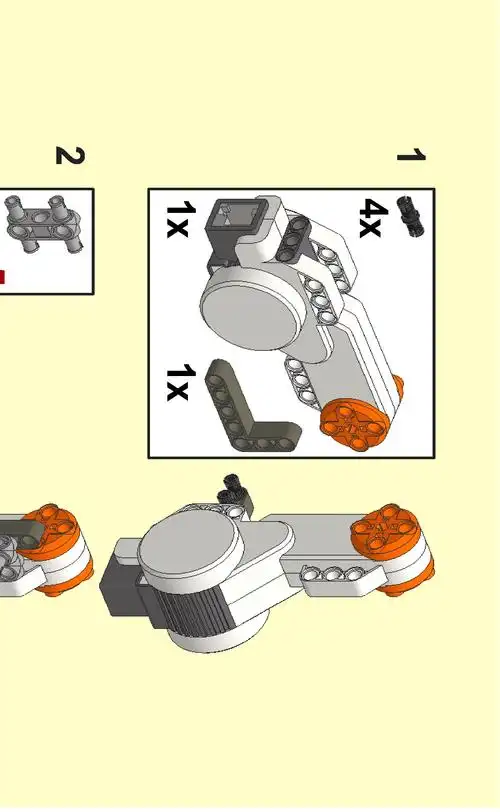 1

4x

1x

1x

2