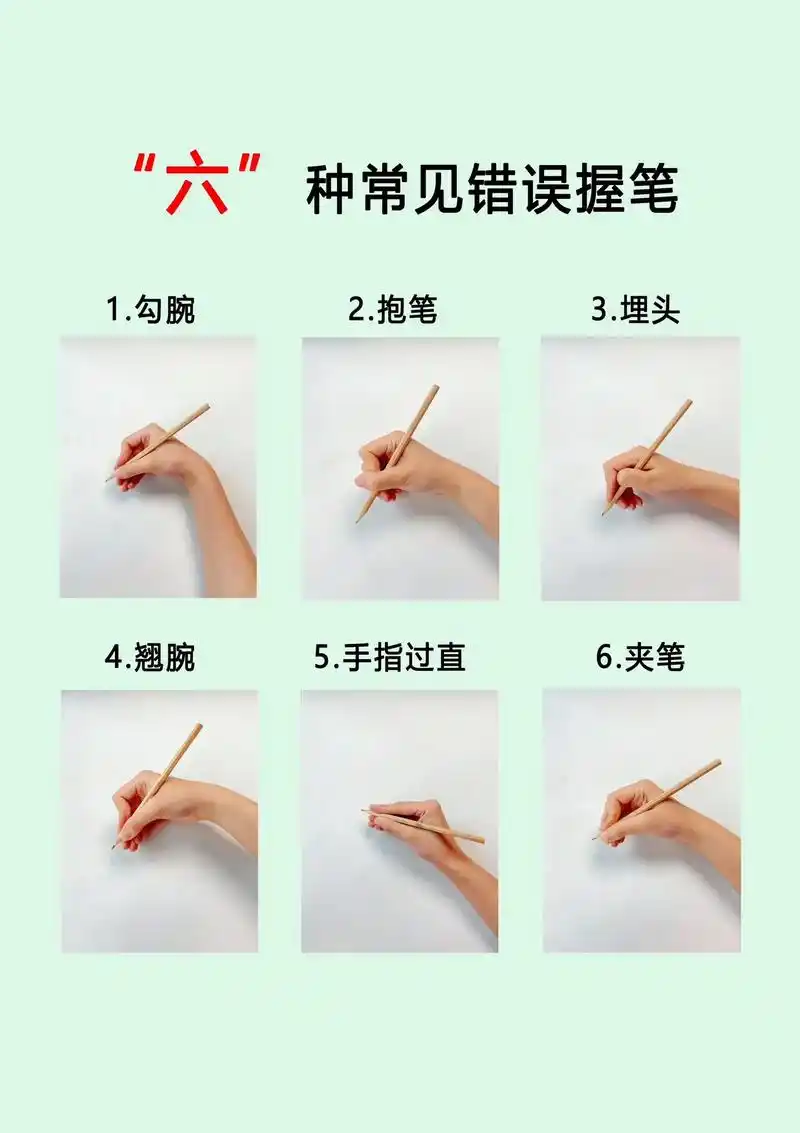 “六” 种常见错误握笔

1.勾腕

2.抱笔

3.埋头

4.翘腕

5.手指过直

6.夹笔