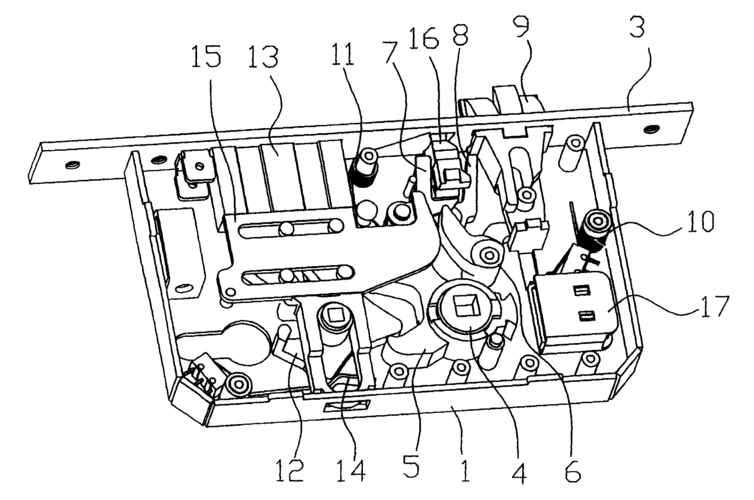 15 13 11 7 16 8 9 3

10

17

12 14 5 1 4 6