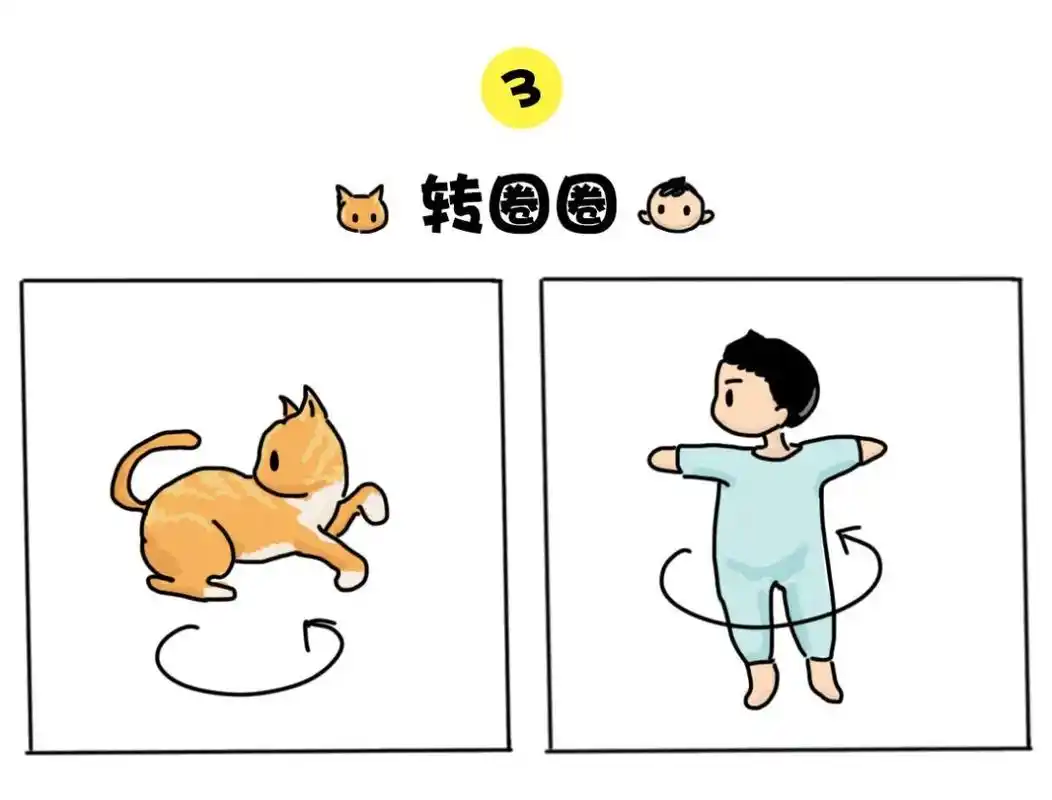 3

转圈圈