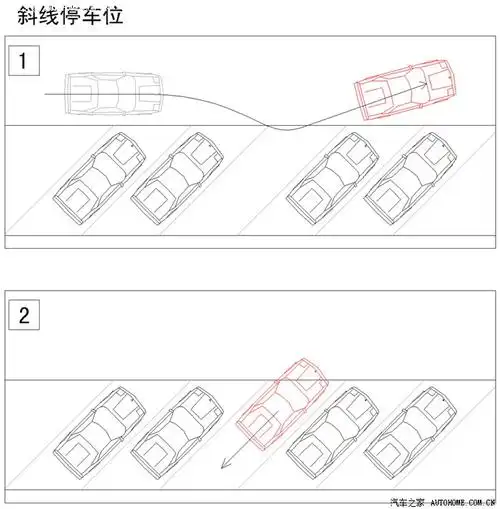 斜线停车位

1

2

汽车之家 AUTOHOME.COM.CN